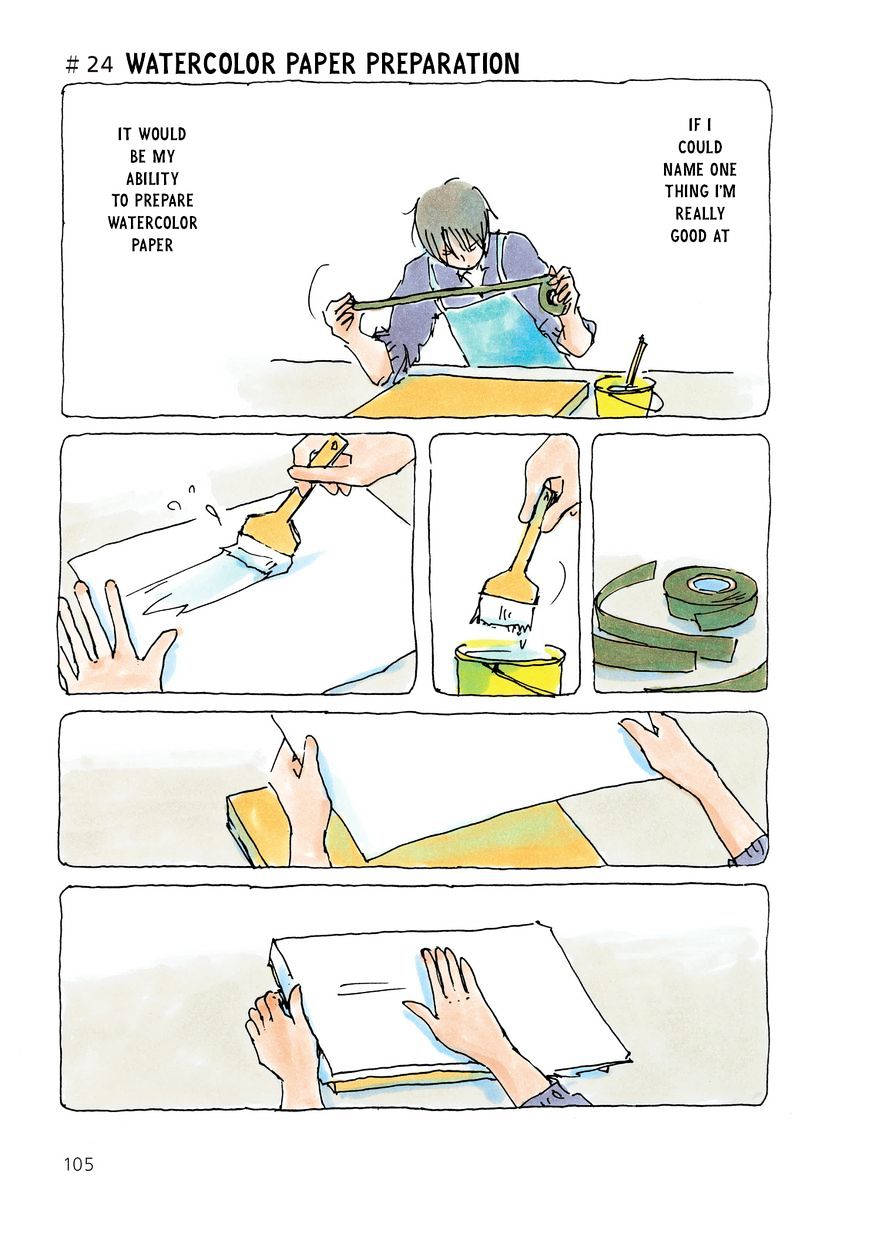 # 24 WATERCOLOR PAPER PREPARATION

IF I COULD NAME ONE THING I'M REALLY GOOD AT

IT WOULD BE MY ABILITY TO PREPARE WATERCOLOR PAPER

105